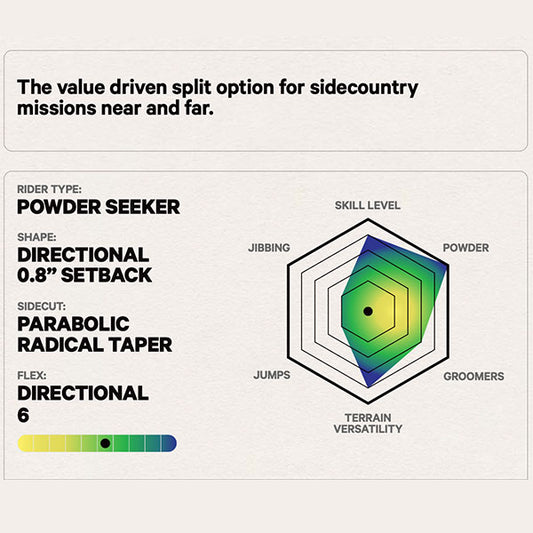 The value driven split option for sidecountry missions near and far.

RIDER TYPE:
POWDER SEEKER

SHAPE:
DIRECTIONAL 0.8” SETBACK

SIDECUT:
PARABOLIC RADICAL TAPER

FLEX:
DIRECTIONAL 6

SKILL LEVEL
POWDER
GROOMERS
TERRAIN VERSATILITY
JUMPS
JIBBING